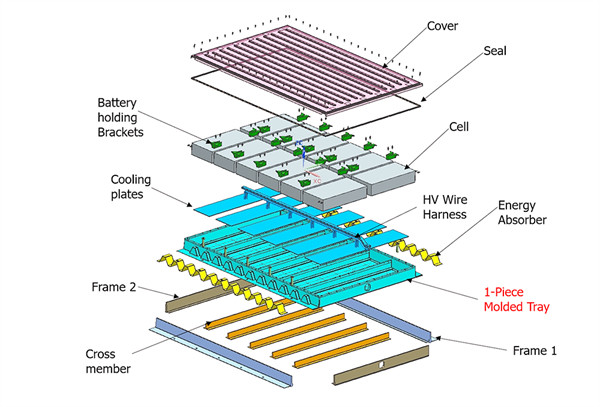 Cover

Seal

Battery holding Brackets

Cell

Cooling plates

HV Wire Harness

Energy Absorber

Frame 2

1-Piece Molded Tray

Cross member

Frame 1