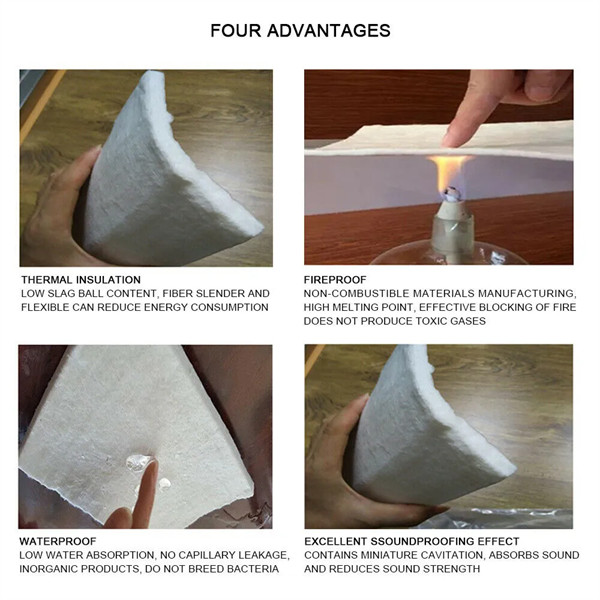 FOUR ADVANTAGES

THERMAL INSULATION
LOW SLAG BALL CONTENT, FIBER SLENDER AND FLEXIBLE CAN REDUCE ENERGY CONSUMPTION

FIREPROOF
NON-COMBUSTIBLE MATERIALS MANUFACTURING, HIGH MELTING POINT, EFFECTIVE BLOCKING OF FIRE DOES NOT PRODUCE TOXIC GASES

WATERPROOF
LOW WATER ABSORPTION, NO CAPILLARY LEAKAGE, INORGANIC PRODUCTS, DO NOT BREED BACTERIA

EXCELLENT SSOUNDPROOFING EFFECT
CONTAINS MINIATURE CAVITATION, ABSORBS SOUND AND REDUCES SOUND STRENGTH